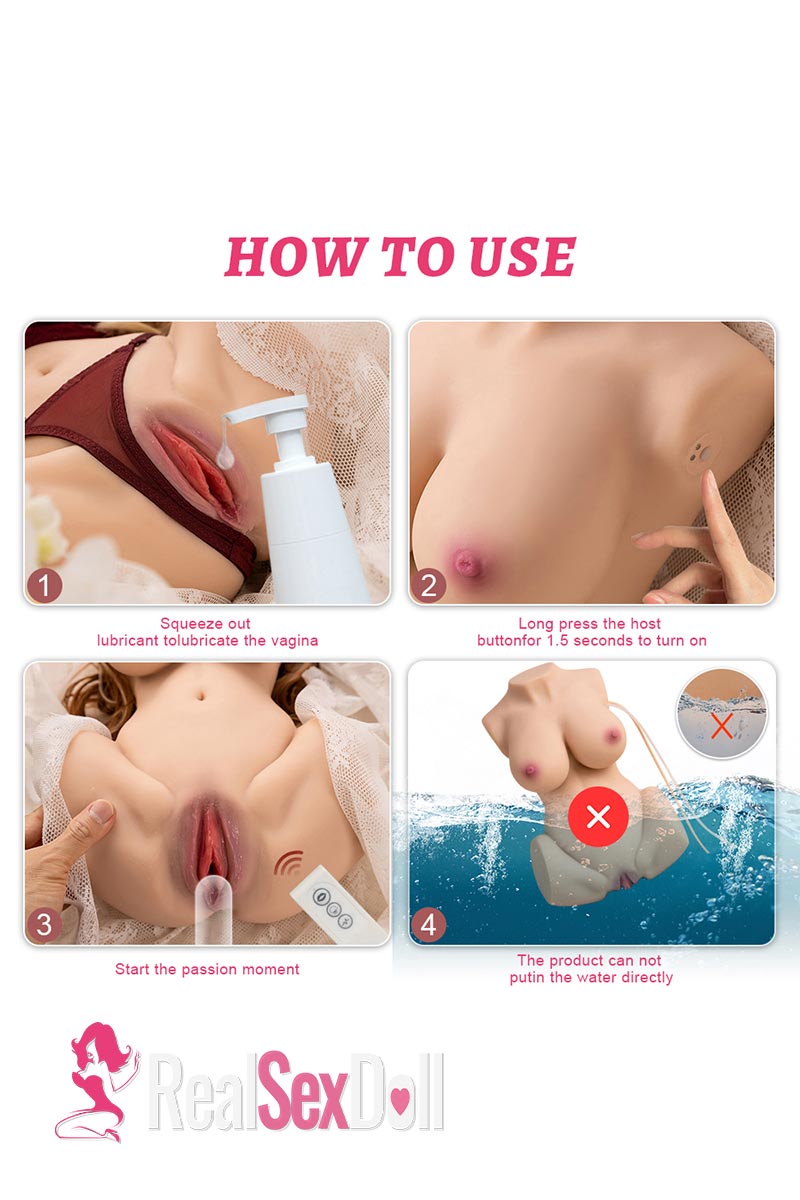 HOW TO USE

1

Squeeze out lubricant tolubricate the vagina

2

Long press the host buttonfor 1.5 seconds to turn on

3

Start the passion moment

4

The product can not putin the water directly

RealSexDoll